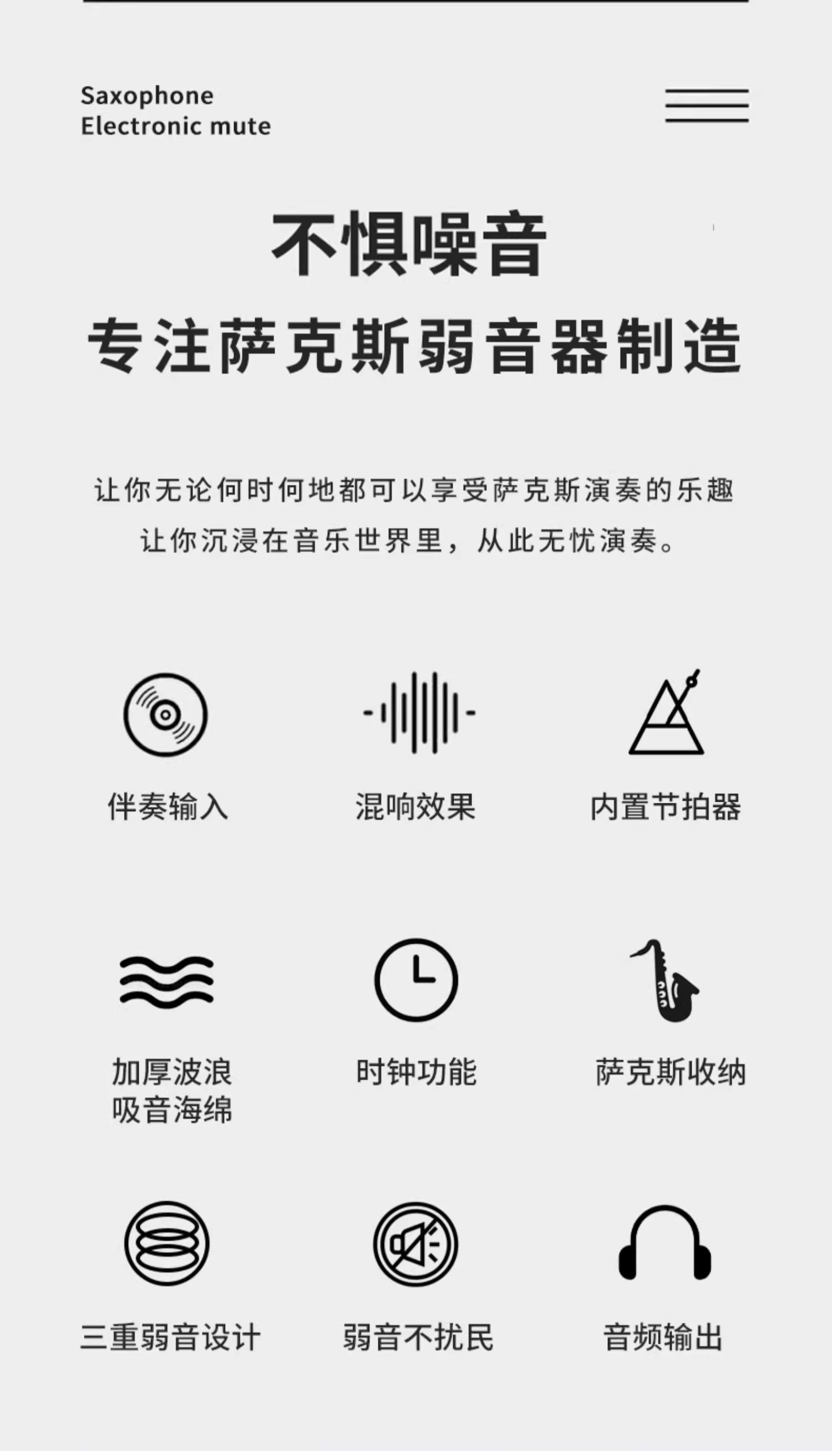 Saxophone
Electronic mute

不惧噪音

专注萨克斯弱音器制造

让你无论何时何地都可以享受萨克斯演奏的乐趣
让你沉浸在音乐世界里，从此无忧演奏。

伴奏输入

混响效果

内置节拍器

加厚波浪
吸音海绵

时钟功能

萨克斯收纳

三重弱音设计

弱音不扰民

音频输出