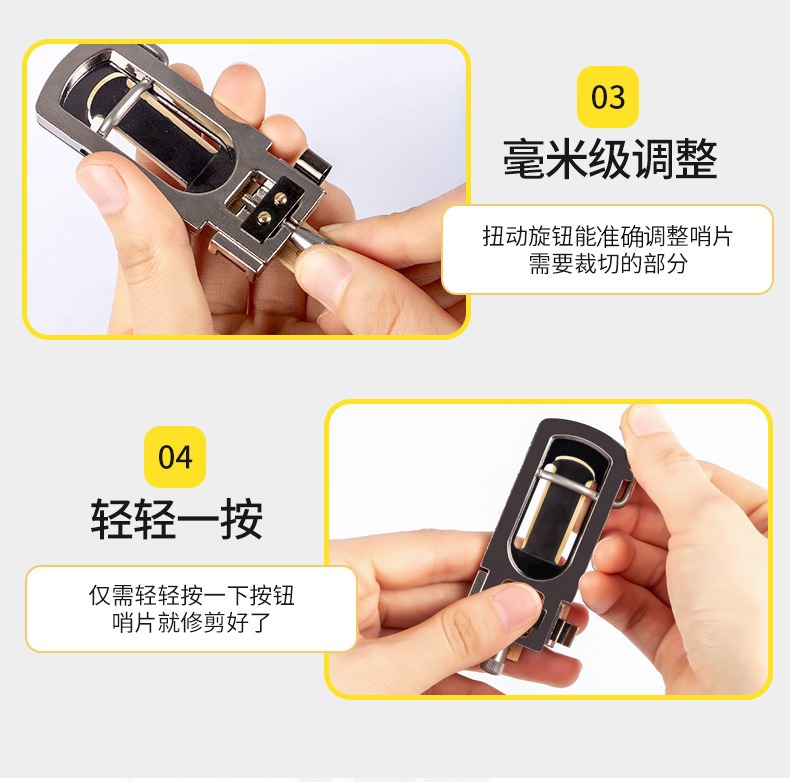 03

毫米级调整

扭动旋钮能准确调整哨片需要裁切的部分

04

轻轻一按

仅需轻轻按一下按钮哨片就修剪好了